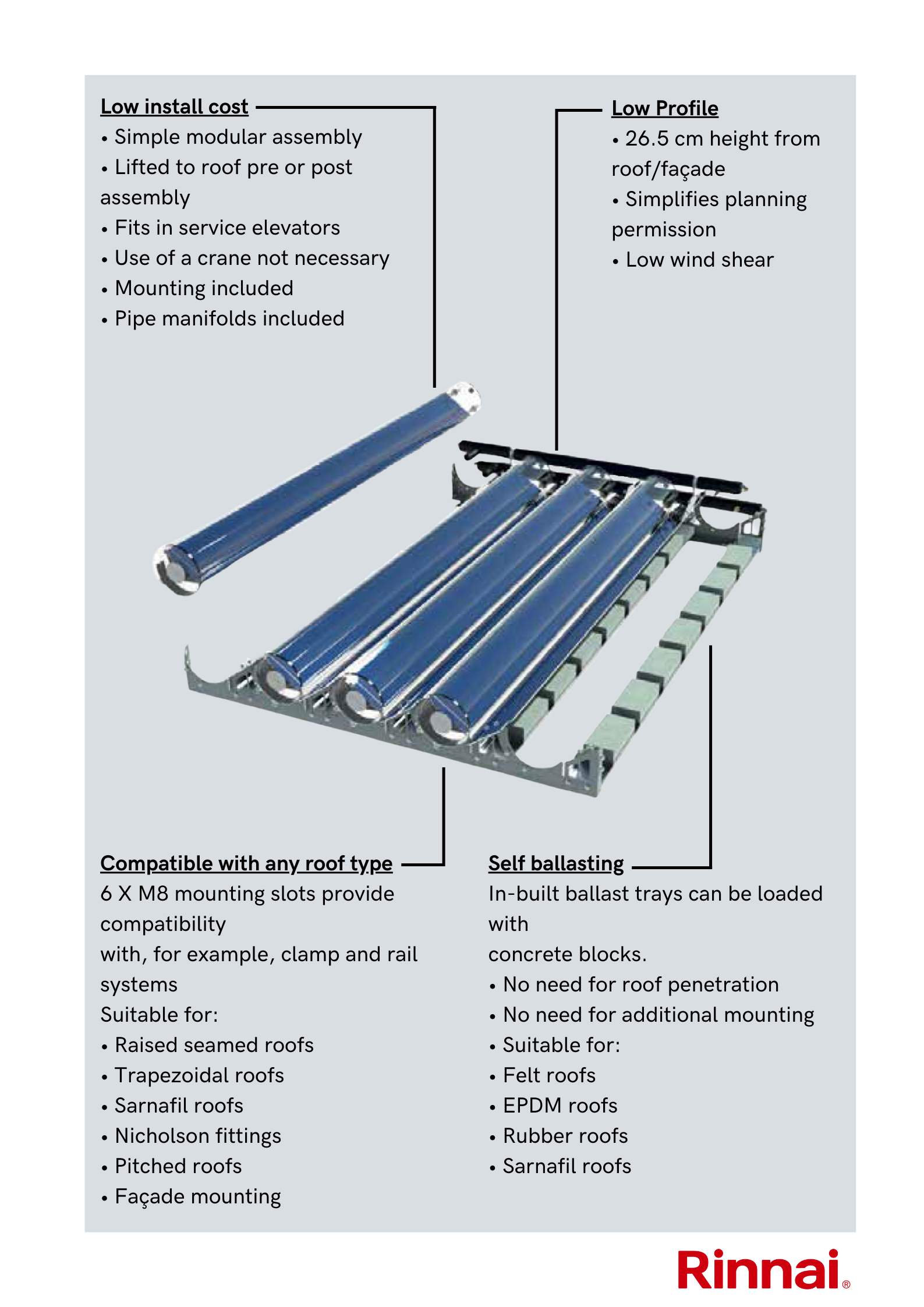 Low install cost
• Simple modular assembly
• Lifted to roof pre or post assembly
• Fits in service elevators
• Use of a crane not necessary
• Mounting included
• Pipe manifolds included

Low Profile
• 26.5 cm height from roof/façade
• Simplifies planning permission
• Low wind shear

Compatible with any roof type
6 X M8 mounting slots provide compatibility
with, for example, clamp and rail systems
Suitable for:
• Raised seamed roofs
• Trapezoidal roofs
• Sarnafil roofs
• Nicholson fittings
• Pitched roofs
• Façade mounting

Self ballasting
In-built ballast trays can be loaded with
concrete blocks.
• No need for roof penetration
• No need for additional mounting
• Suitable for:
• Felt roofs
• EPDM roofs
• Rubber roofs
• Sarnafil roofs

Rinnai®